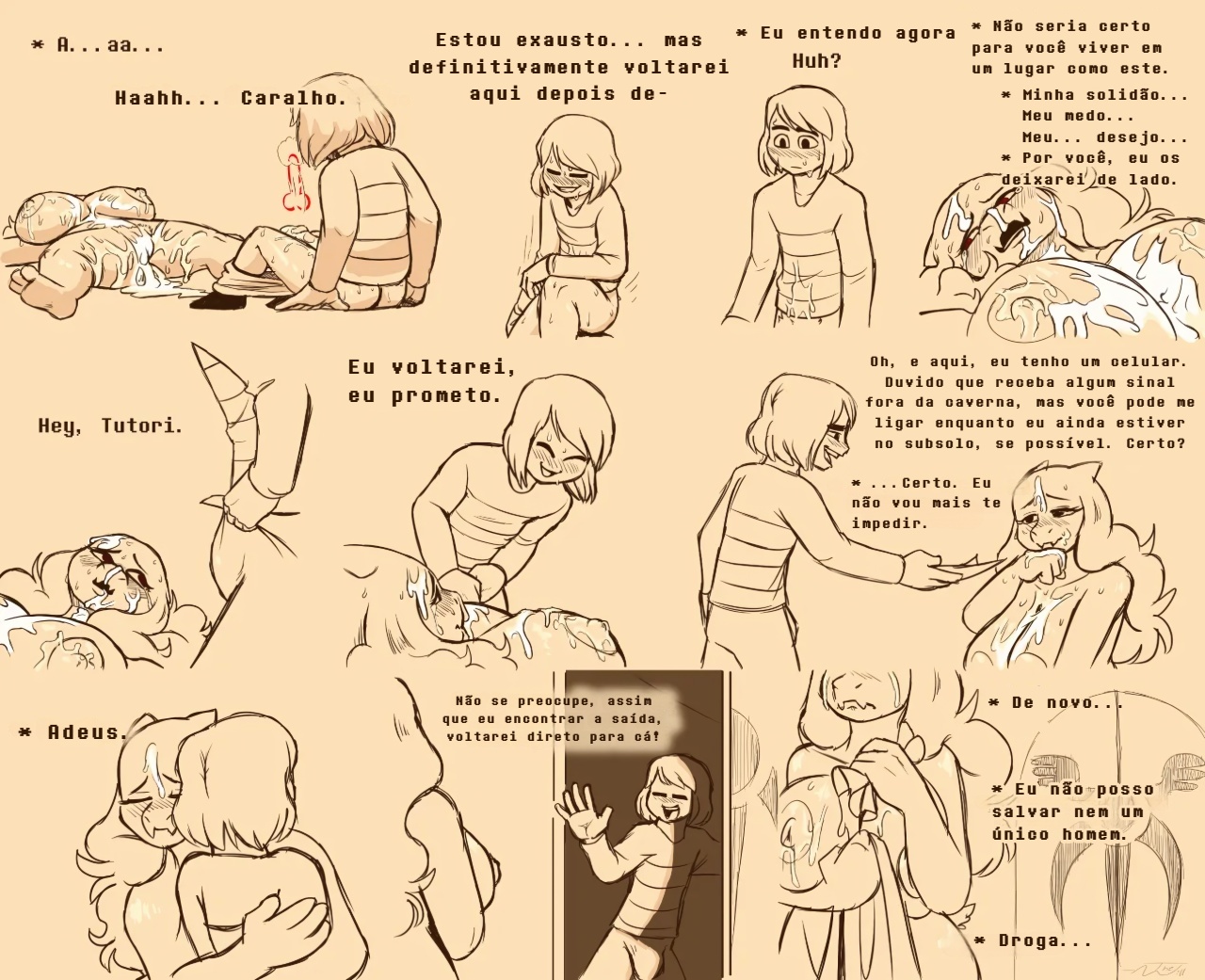 * A...aa...

Haahh... Caralho.

Estou exausto... mas definitivamente voltarei aqui depois de-

* Eu entendo agora

Huh?

* Não seria certo para você viver em um lugar como este.

* Minha solidão... Meu medo... Meu... desejo...

* Por você, eu os deixarei de lado.

Hey, Tutori.

Eu voltarei, eu prometo.

Oh, e aqui, eu tenho um celular. Duvido que receba algum sinal fora da caverna, mas você pode me ligar enquanto eu ainda estiver no subsolo, se possível. Certo?

* ...Certo. Eu não vou mais te impedir.

* Adeus.

Não se preocupe, assim que eu encontrar a saída, voltarei direto para cá!

* De novo...

* Eu não posso salvar nem um único homem.

* Droga...